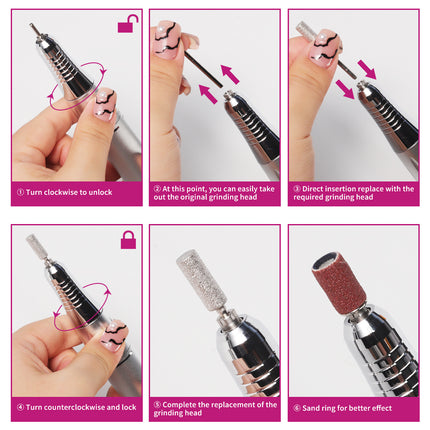 ① Turn clockwise to unlock

② At this point, you can easily take out the original grinding head

③ Direct insertion replace with the required grinding head

④ Turn counterclockwise and lock

⑤ Complete the replacement of the grinding head

⑥ Sand ring for better effect