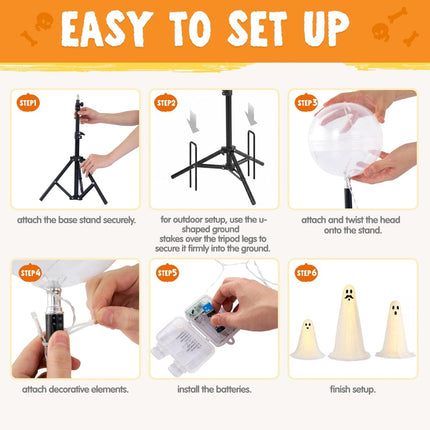 EASY TO SET UP

STEP1

attach the base stand securely.

STEP2

for outdoor setup, use the u-shaped ground stakes over the tripod legs to secure it firmly into the ground.

STEP3

attach and twist the head onto the stand.

STEP4

attach decorative elements.

STEP5

install the batteries.

STEP6

finish setup.