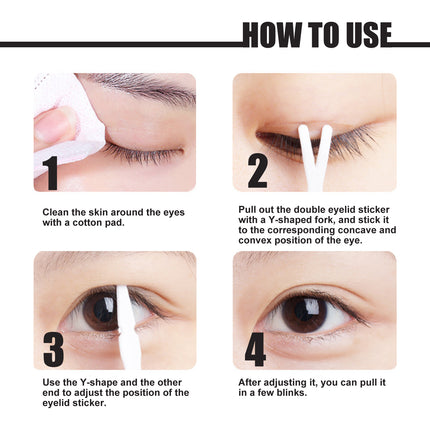 HOW TO USE

1

Clean the skin around the eyes with a cotton pad.

2

Pull out the double eyelid sticker with a Y-shaped fork, and stick it to the corresponding concave and convex position of the eye.

3

Use the Y-shape and the other end to adjust the position of the eyelid sticker.

4

After adjusting it, you can pull it in a few blinks.