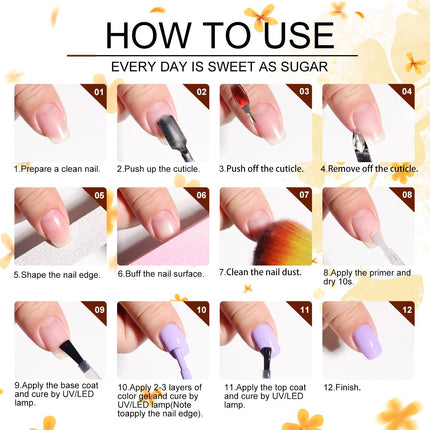 HOW TO USE

EVERY DAY IS SWEET AS SUGAR

01

1.Prepare a clean nail.

02

2.Push up the cuticle.

03

3.Push off the cuticle.

04

4.Remove off the cuticle.

05

5.Shape the nail edge.

06

6.Buff the nail surface.

07

7.Clean the nail dust.

08

8.Apply the primer and dry 10s.

09

9.Apply the base coat and cure by UV/LED lamp.

10

10.Apply 2-3 layers of color gel and cure by UV/LED lamp(Note toapply the nail edge).

11

11.Apply the top coat and cure by UV/LED lamp.

12

12.Finish.